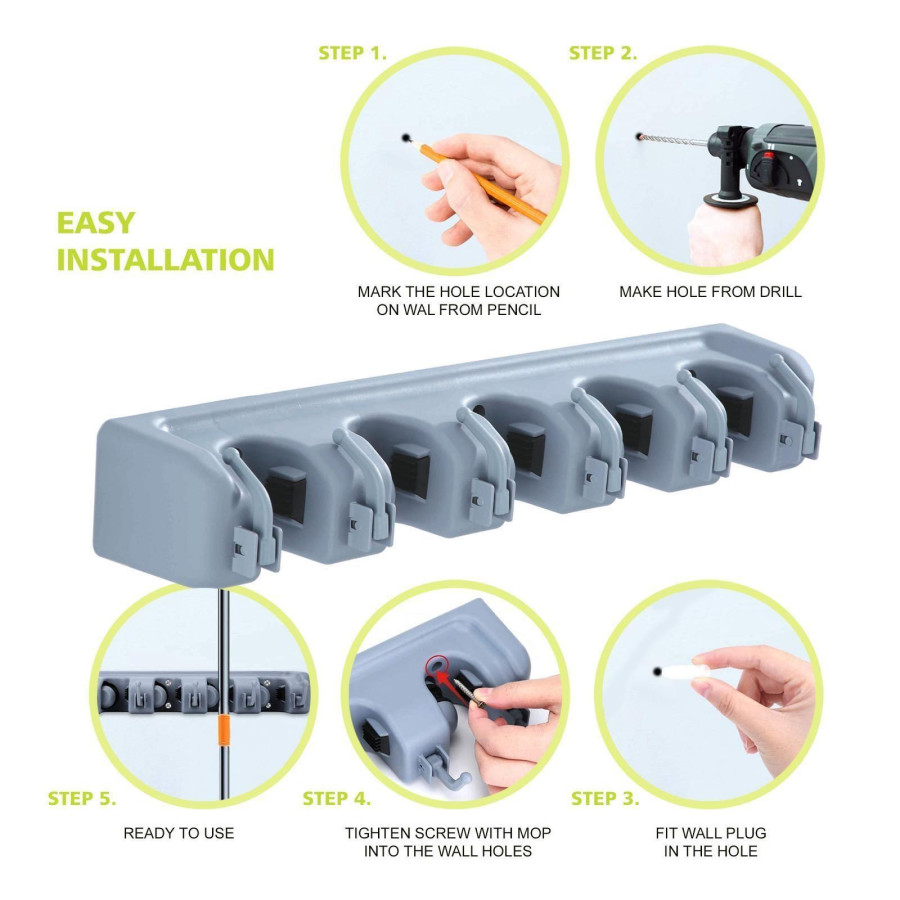 EASY INSTALLATION

STEP 1.

MARK THE HOLE LOCATION ON WAL FROM PENCIL

STEP 2.

MAKE HOLE FROM DRILL

STEP 5.

READY TO USE

STEP 4.

TIGHTEN SCREW WITH MOP INTO THE WALL HOLES

STEP 3.

FIT WALL PLUG IN THE HOLE