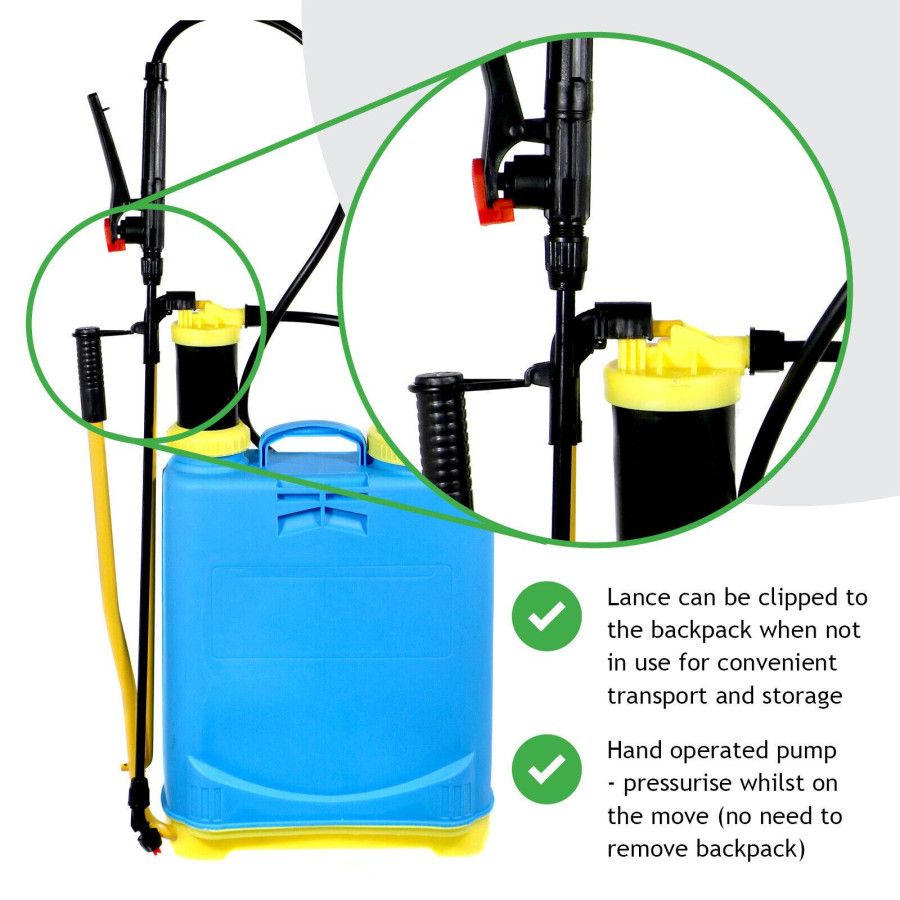 Lance can be clipped to the backpack when not in use for convenient transport and storage

Hand operated pump - pressurise whilst on the move (no need to remove backpack)