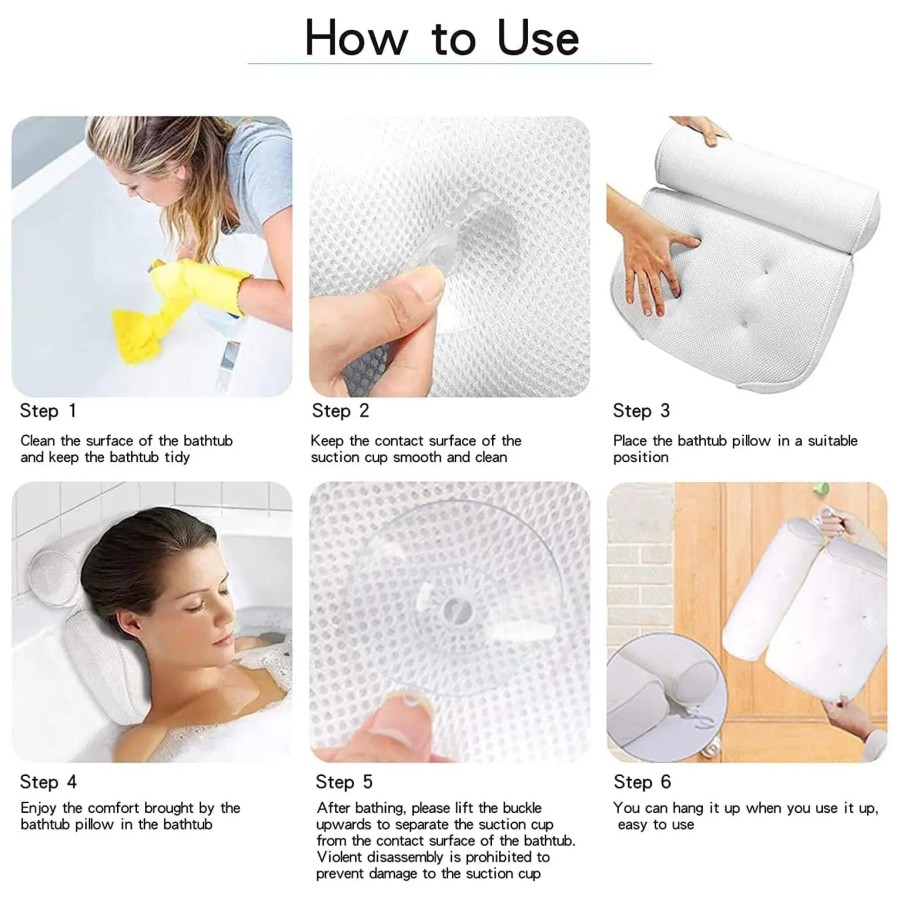 How to Use

Step 1

Clean the surface of the bathtub and keep the bathtub tidy

Step 2

Keep the contact surface of the suction cup smooth and clean

Step 3

Place the bathtub pillow in a suitable position

Step 4

Enjoy the comfort brought by the bathtub pillow in the bathtub

Step 5

After bathing, please lift the buckle upwards to separate the suction cup from the contact surface of the bathtub. Violent disassembly is prohibited to prevent damage to the suction cup

Step 6

You can hang it up when you use it up, easy to use