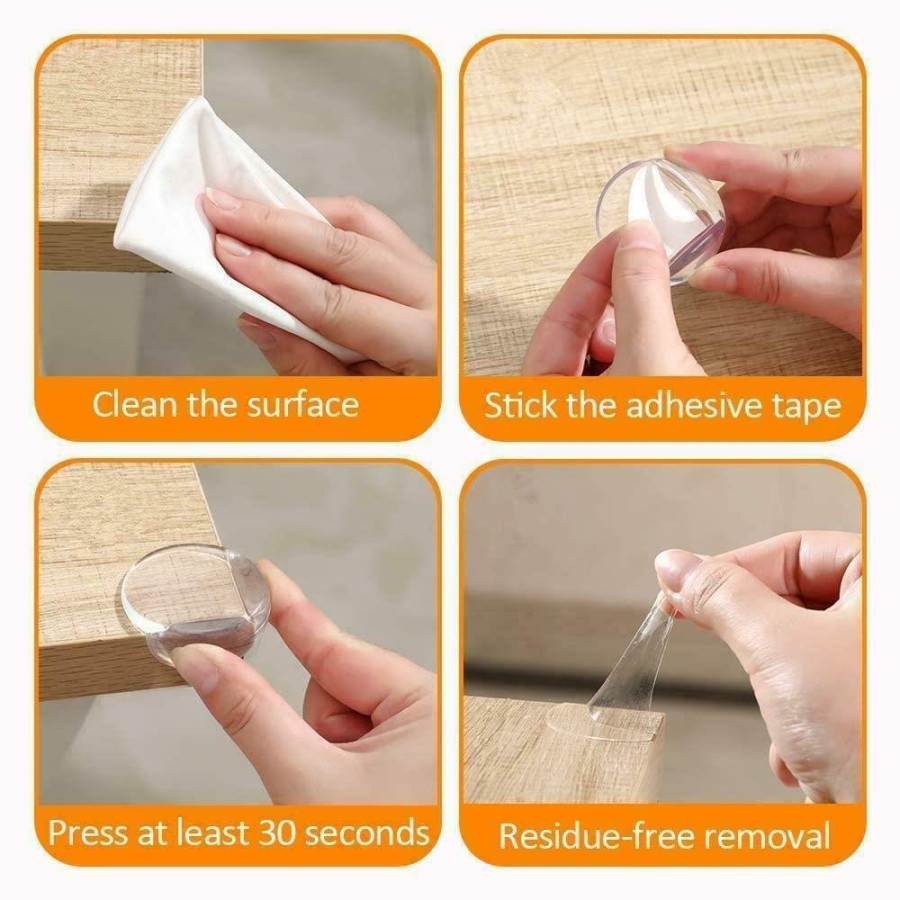 Clean the surface

Stick the adhesive tape

Press at least 30 seconds

Residue-free removal