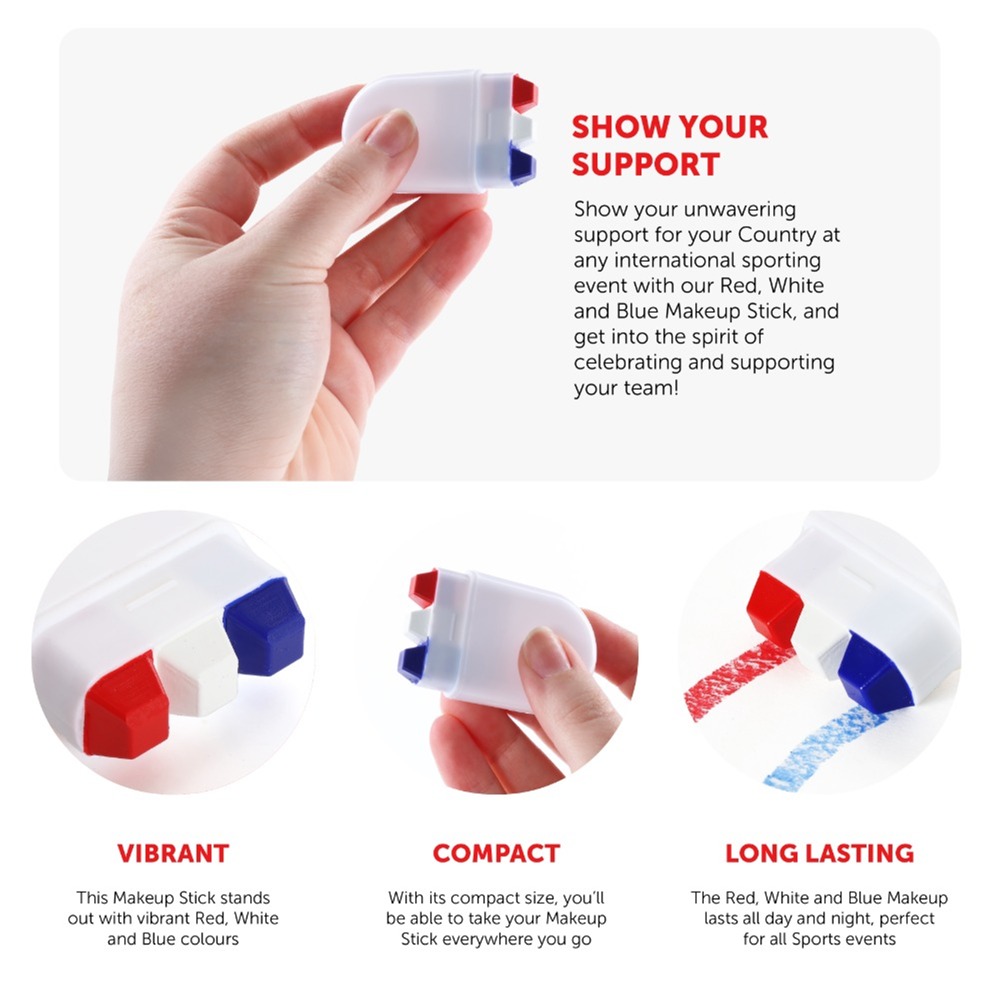 SHOW YOUR SUPPORT

Show your unwavering support for your Country at any international sporting event with our Red, White and Blue Makeup Stick, and get into the spirit of celebrating and supporting your team!

VIBRANT

This Makeup Stick stands out with vibrant Red, White and Blue colours

COMPACT

With its compact size, you'll be able to take your Makeup Stick everywhere you go

LONG LASTING

The Red, White and Blue Makeup lasts all day and night, perfect for all Sports events