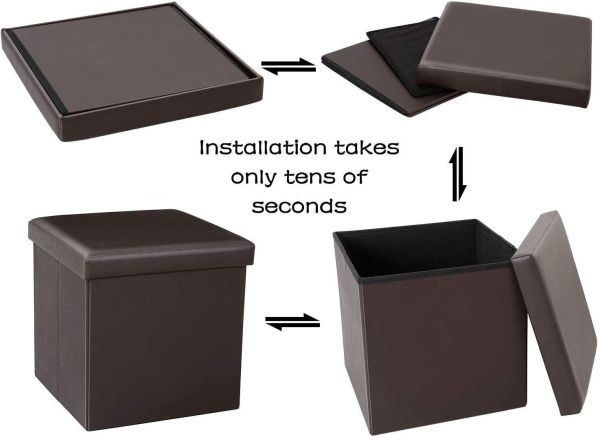 Installation takes only tens of seconds