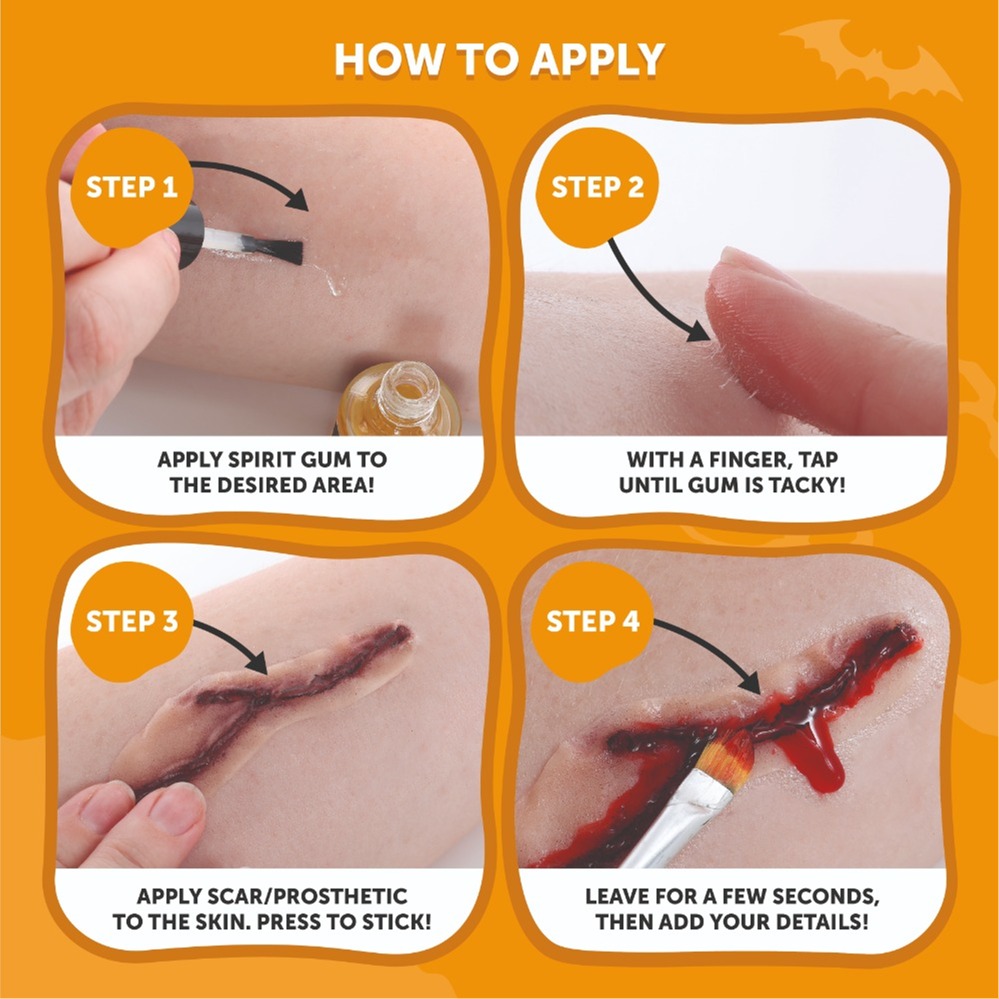 HOW TO APPLY

STEP 1

APPLY SPIRIT GUM TO THE DESIRED AREA!

STEP 2

WITH A FINGER, TAP UNTIL GUM IS TACKY!

STEP 3

APPLY SCAR/PROSTHETIC TO THE SKIN. PRESS TO STICK!

STEP 4

LEAVE FOR A FEW SECONDS, THEN ADD YOUR DETAILS!