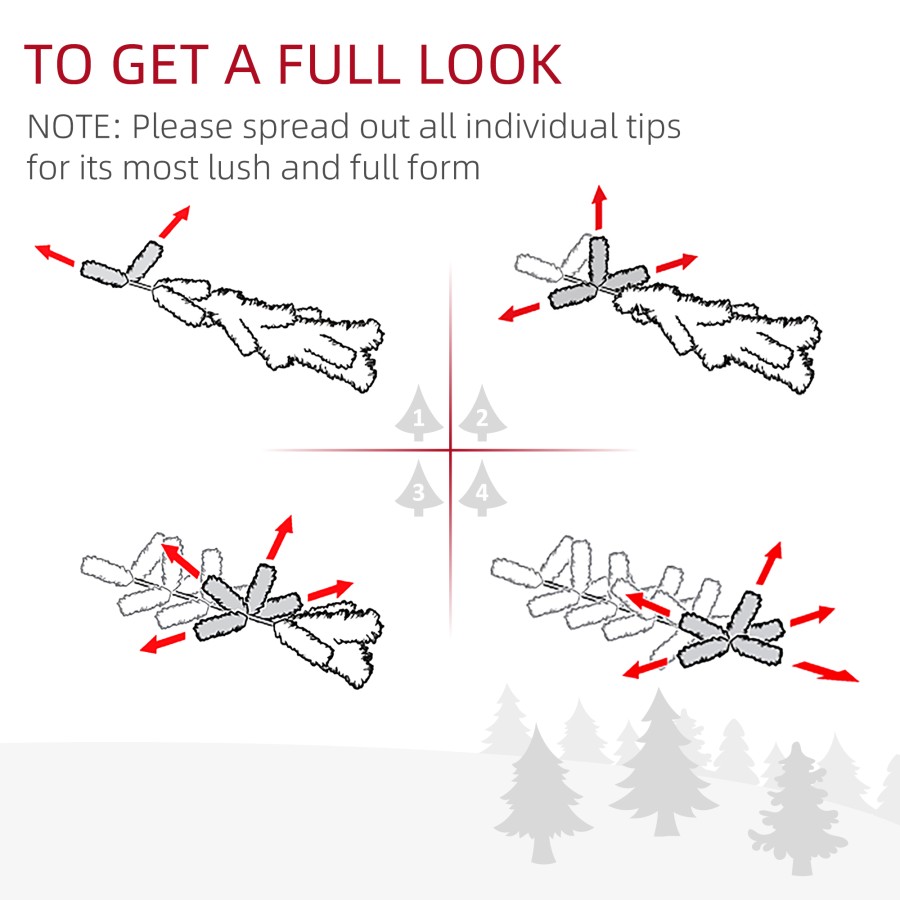 TO GET A FULL LOOK

NOTE: Please spread out all individual tips for its most lush and full form

1 2
3 4